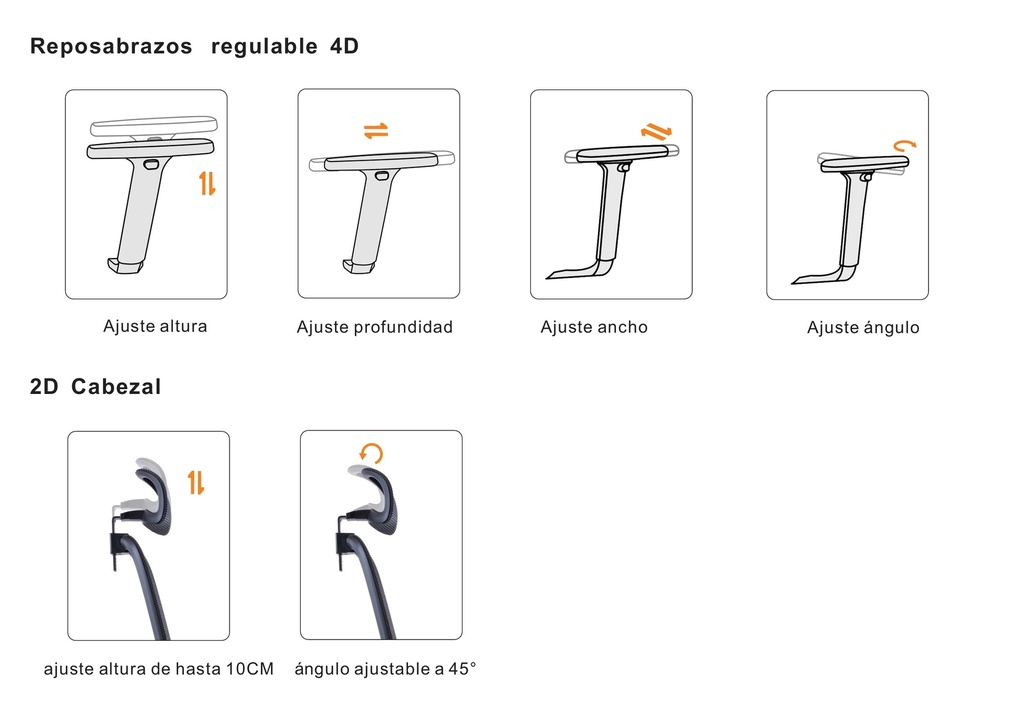 Reposabrazos regulable 4D

Ajuste altura

Ajuste profundidad

Ajuste ancho

Ajuste ángulo

2D Cabezal

ajuste altura de hasta 10CM

ángulo ajustable a 45°