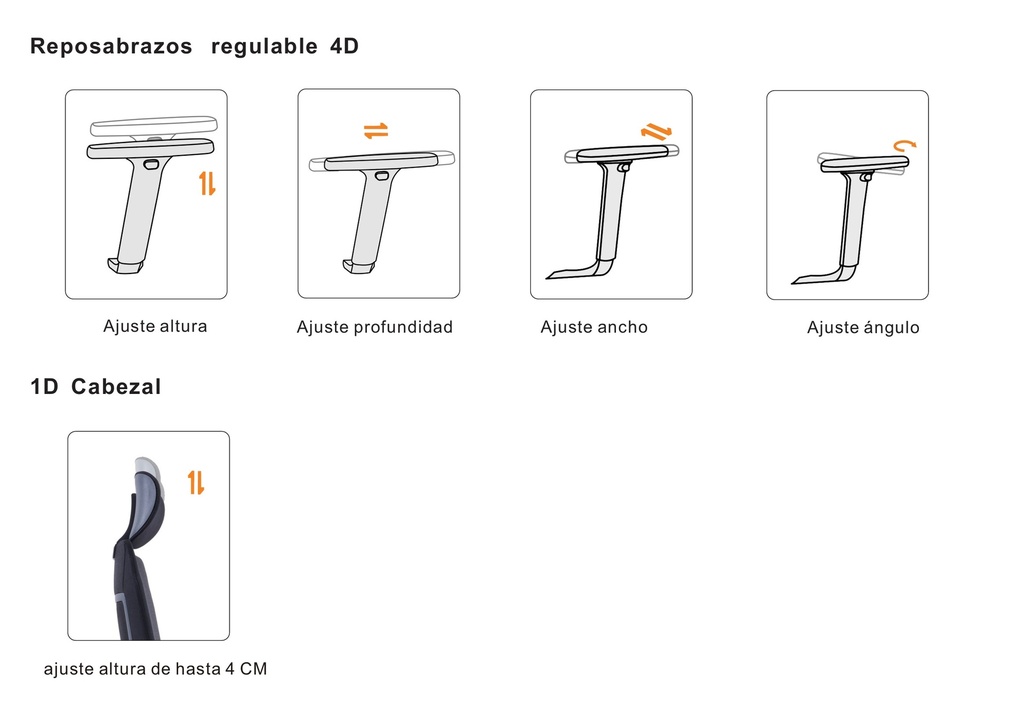 Reposabrazos regulable 4D

Ajuste altura

Ajuste profundidad

Ajuste ancho

Ajuste ángulo

1D Cabezal

ajuste altura de hasta 4 CM